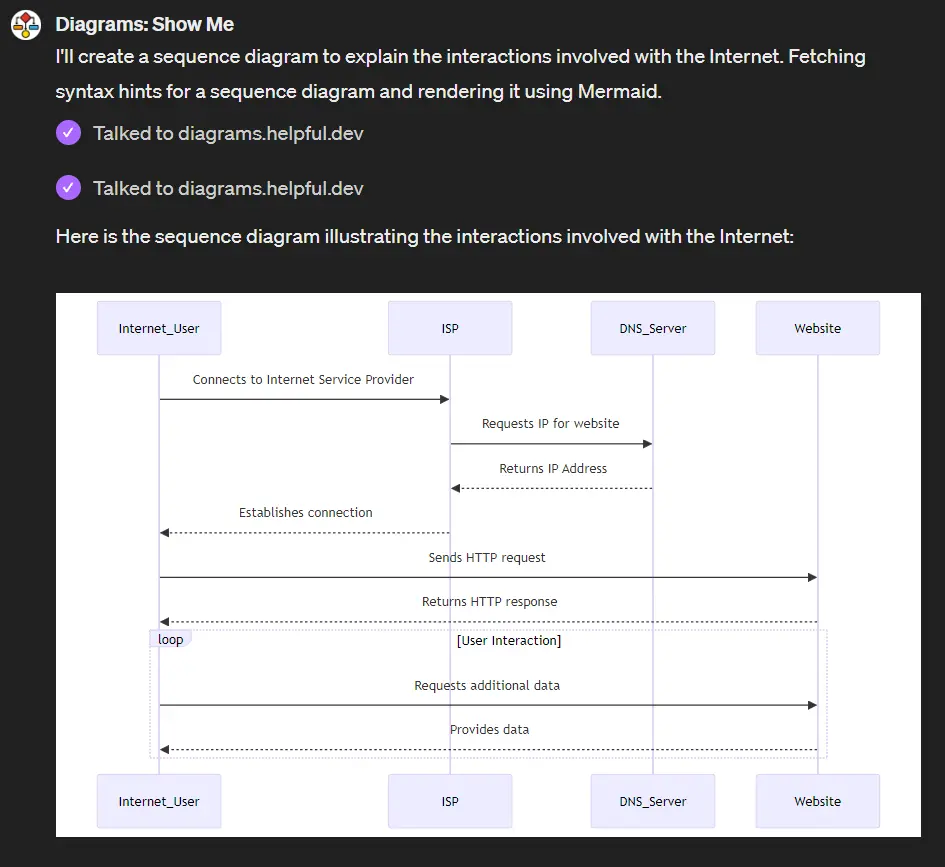 Diagrams: Show Me

I'll create a sequence diagram to explain the interactions involved with the Internet. Fetching syntax hints for a sequence diagram and rendering it using Mermaid.

Talked to diagrams.helpful.dev

Talked to diagrams.helpful.dev

Here is the sequence diagram illustrating the interactions involved with the Internet:

Internet_User ISP DNS_Server Website

Connects to Internet Service Provider

Requests IP for website

Returns IP Address

Establishes connection

Sends HTTP request

Returns HTTP response

loop [User Interaction]

Requests additional data

Provides data

Internet_User ISP DNS_Server Website